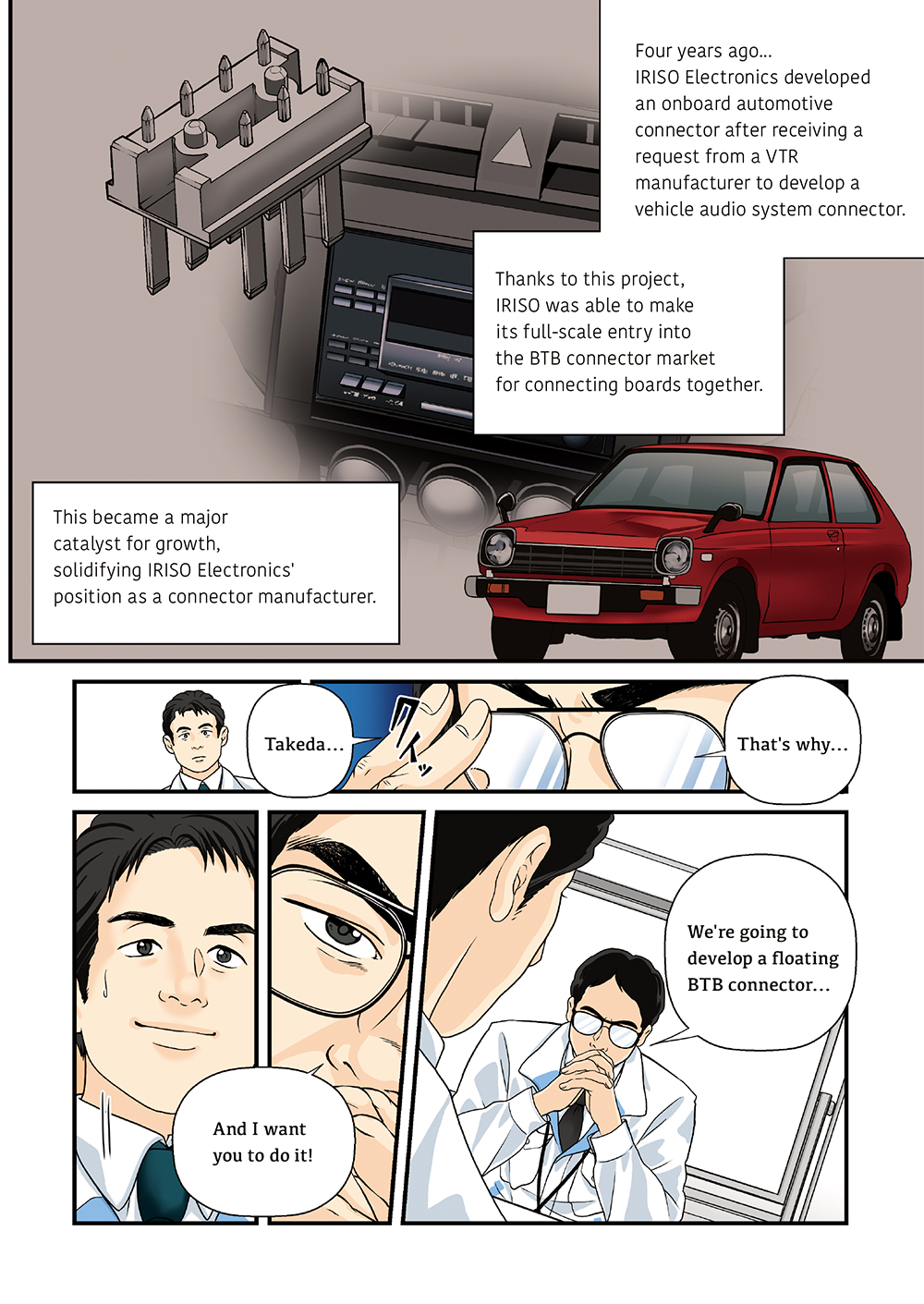 Four years ago...
IRISO Electronics developed an onboard automotive connector after receiving a request from a VTR manufacturer to develop a vehicle audio system connector.

Thanks to this project, IRISO was able to make its full-scale entry into the BTB connector market for connecting boards together.

This became a major catalyst for growth, solidifying IRISO Electronics' position as a connector manufacturer.

Takeda...

That's why...

We're going to develop a floating BTB connector...

And I want you to do it!