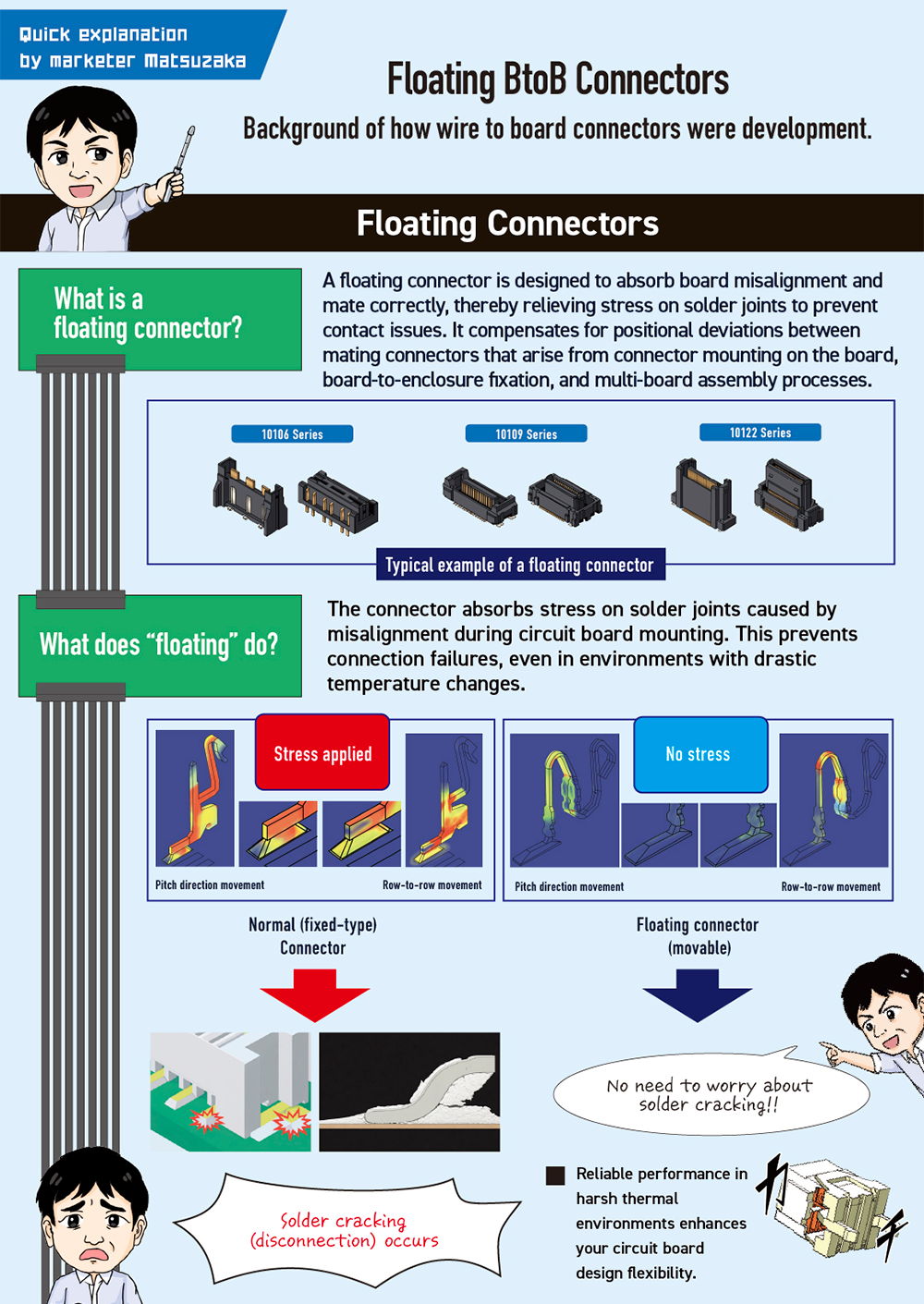 Quick explanation by marketer Matsuzaka

Floating BtoB Connectors

Background of how wire to board connectors were development.

Floating Connectors

What is a floating connector?

A floating connector is designed to absorb board misalignment and mate correctly, thereby relieving stress on solder joints to prevent contact issues. It compensates for positional deviations between mating connectors that arise from connector mounting on the board, board-to-enclosure fixation, and multi-board assembly processes.

10106 Series

10109 Series

10122 Series

Typical example of a floating connector

What does "floating" do?

The connector absorbs stress on solder joints caused by misalignment during circuit board mounting. This prevents connection failures, even in environments with drastic temperature changes.

Stress applied

Pitch direction movement

Row-to-row movement

No stress

Pitch direction movement

Row-to-row movement

Normal (fixed-type) Connector

Floating connector (movable)

No need to worry about solder cracking!!

Solder cracking (disconnection) occurs

Reliable performance in harsh thermal environments enhances your circuit board design flexibility.