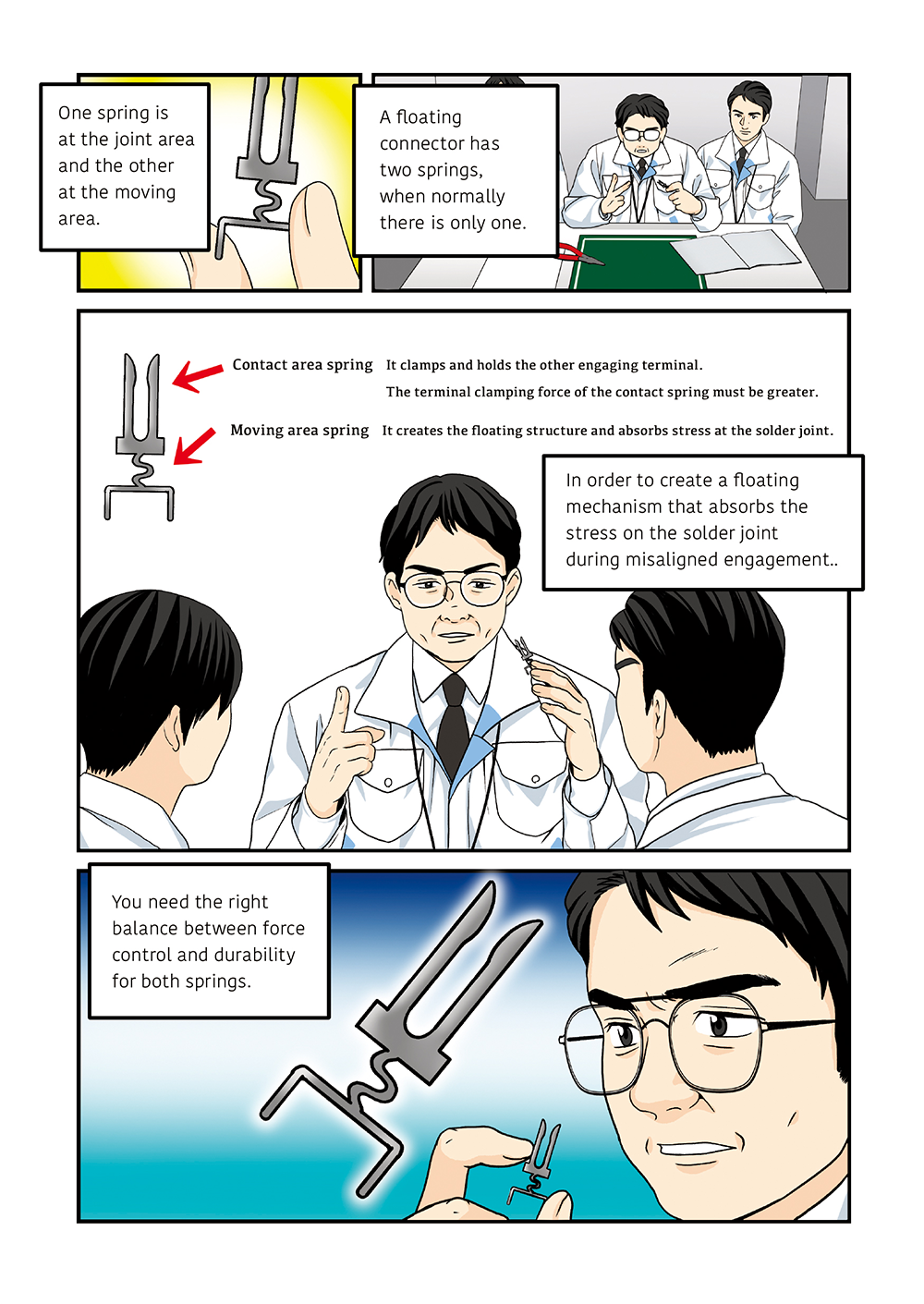 One spring is at the joint area and the other at the moving area.

A floating connector has two springs, when normally there is only one.

Contact area spring It clamps and holds the other engaging terminal.
The terminal clamping force of the contact spring must be greater.

Moving area spring It creates the floating structure and absorbs stress at the solder joint.

In order to create a floating mechanism that absorbs the stress on the solder joint during misaligned engagement..

You need the right balance between force control and durability for both springs.