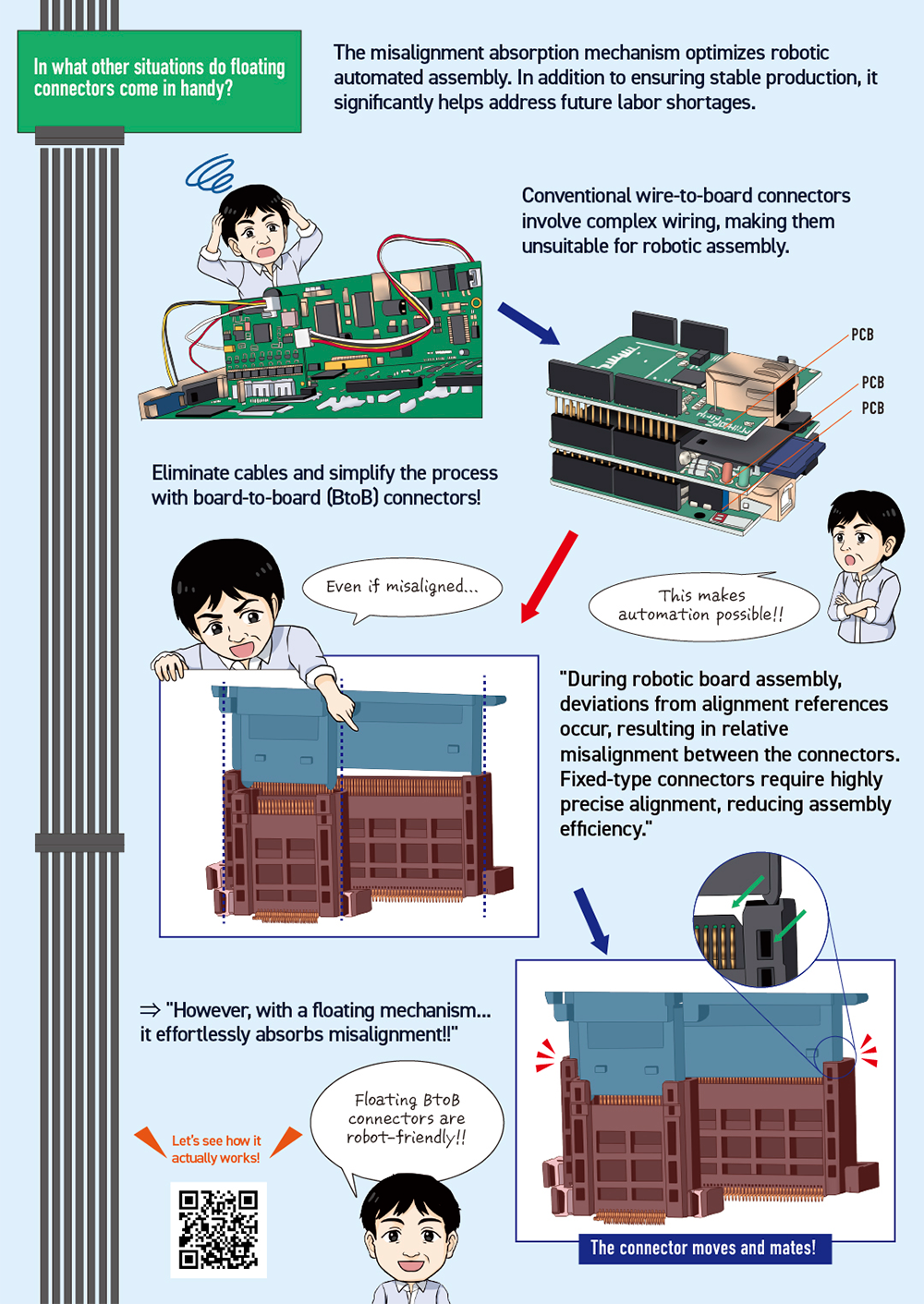 In what other situations do floating connectors come in handy?

The misalignment absorption mechanism optimizes robotic automated assembly. In addition to ensuring stable production, it significantly helps address future labor shortages.

Conventional wire-to-board connectors involve complex wiring, making them unsuitable for robotic assembly.

PCB

PCB

PCB

Eliminate cables and simplify the process with board-to-board (BtoB) connectors!

Even if misaligned...

This makes automation possible!!

"During robotic board assembly, deviations from alignment references occur, resulting in relative misalignment between the connectors. Fixed-type connectors require highly precise alignment, reducing assembly efficiency."

⇒ "However, with a floating mechanism... it effortlessly absorbs misalignment!!"

Floating BtoB connectors are robot-friendly!!

Let's see how it actually works!

The connector moves and mates!