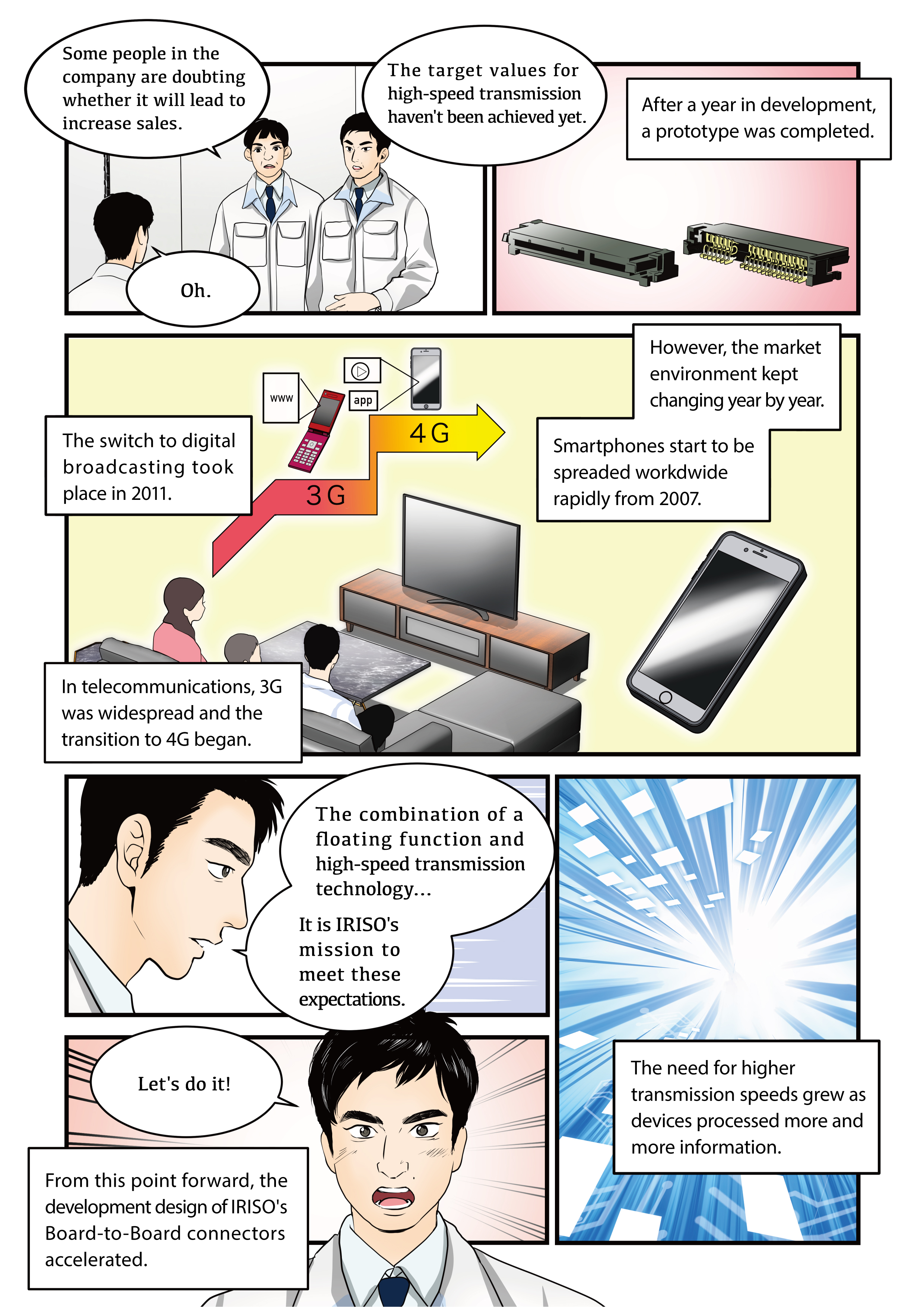 Some people in the company are doubting whether it will lead to increase sales.

The target values for high-speed transmission haven't been achieved yet.

Oh.

After a year in development, a prototype was completed.

However, the market environment kept changing year by year.

www

app

4G

3G

The switch to digital broadcasting took place in 2011.

Smartphones start to be spreaded workdwide rapidly from 2007.

In telecommunications, 3G was widespread and the transition to 4G began.

The combination of a floating function and high-speed transmission technology...

It is IRISO's mission to meet these expectations.

Let's do it!

From this point forward, the development design of IRISO's Board-to-Board connectors accelerated.

The need for higher transmission speeds grew as devices processed more and more information.