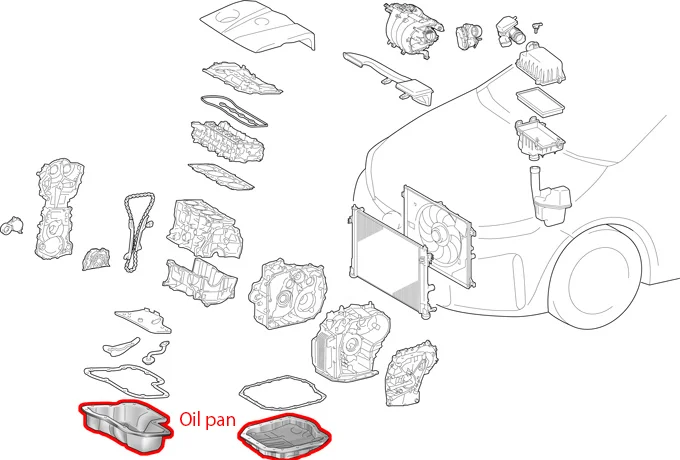 Oil pan