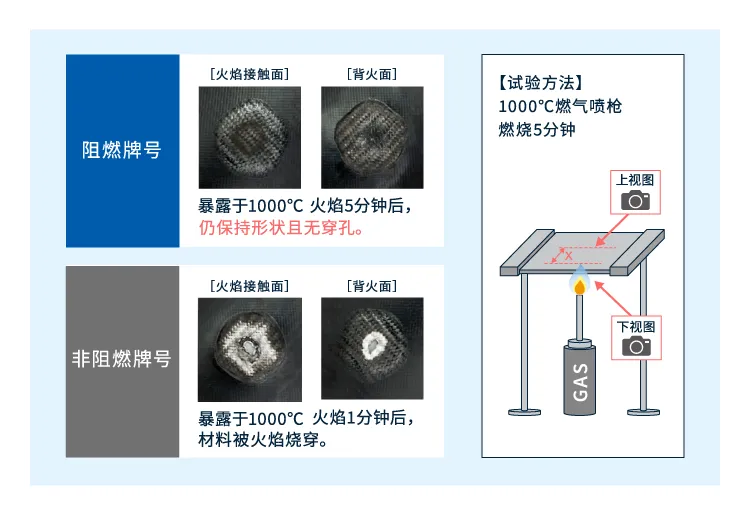 阻燃牌号

［火焰接触面］ ［背火面］

暴露于1000℃ 火焰5分钟后，仍保持形状且无穿孔。

非阻燃牌号

［火焰接触面］ ［背火面］

暴露于1000℃ 火焰1分钟后，材料被火焰烧穿。

【试验方法】
1000℃燃气喷枪
燃烧5分钟

上视图

X

下视图

GAS