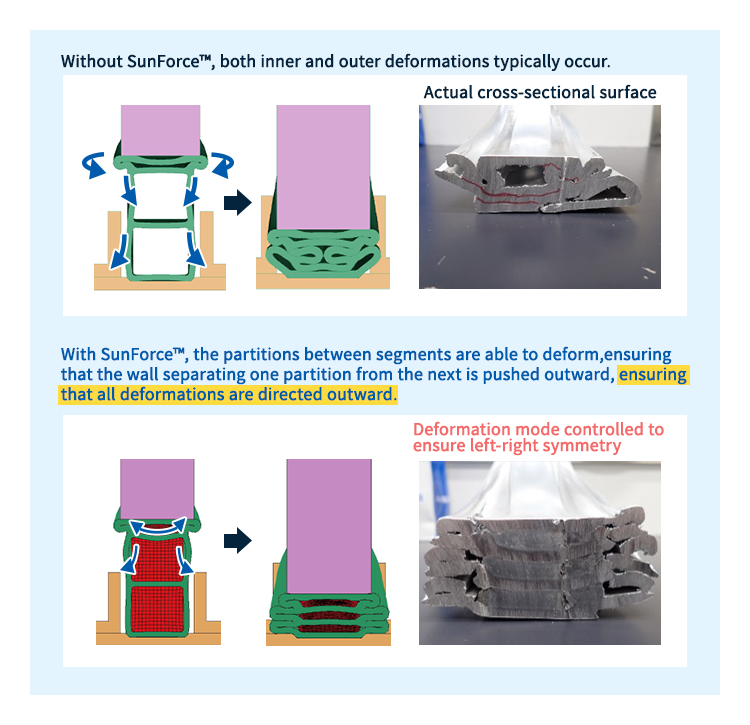 Without SunForce™, both inner and outer deformations typically occur.

Actual cross-sectional surface

With SunForce™, the partitions between segments are able to deform,ensuring that the wall separating one partition from the next is pushed outward, ensuring that all deformations are directed outward.

Deformation mode controlled to ensure left-right symmetry