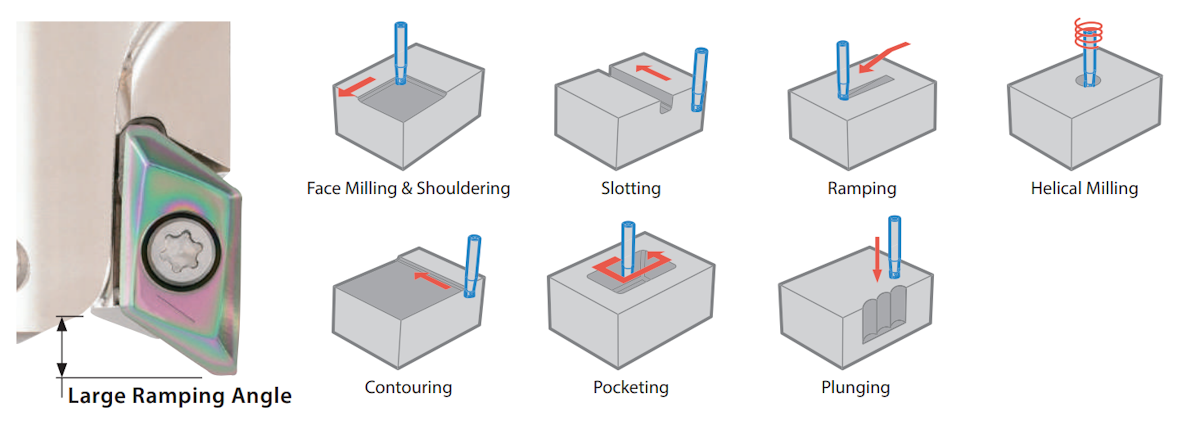 Large Ramping Angle

Face Milling & Shouldering

Slotting

Ramping

Helical Milling

Contouring

Pocketing

Plunging