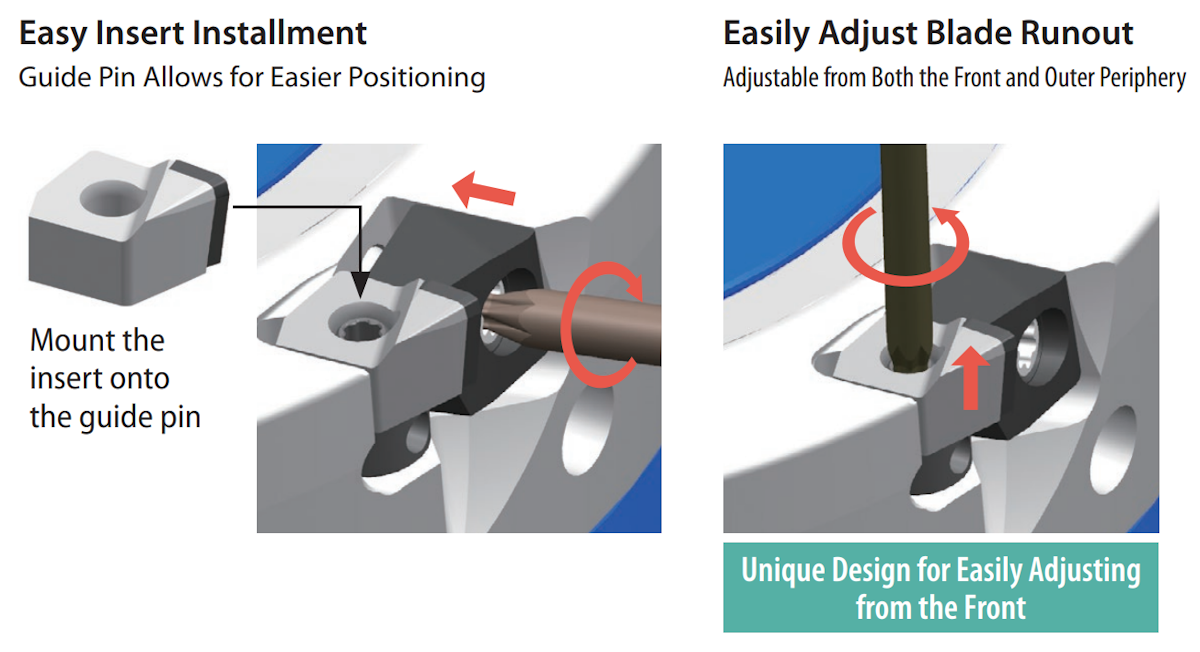 Easy Insert Installment
Guide Pin Allows for Easier Positioning

Mount the insert onto the guide pin

Easily Adjust Blade Runout
Adjustable from Both the Front and Outer Periphery

Unique Design for Easily Adjusting from the Front