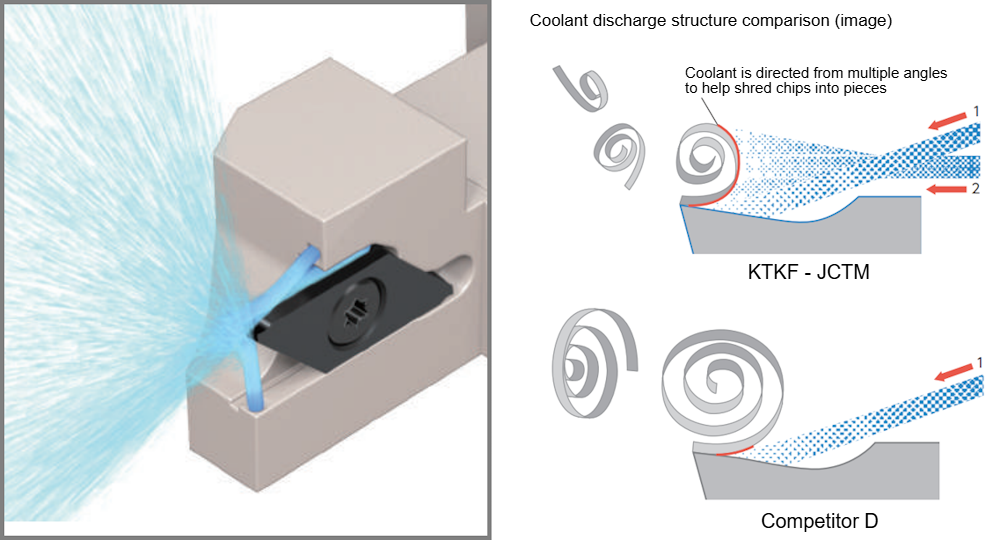 Coolant discharge structure comparison (image)

Coolant is directed from multiple angles to help shred chips into pieces

1

2

KTKF - JCTM

1

Competitor D