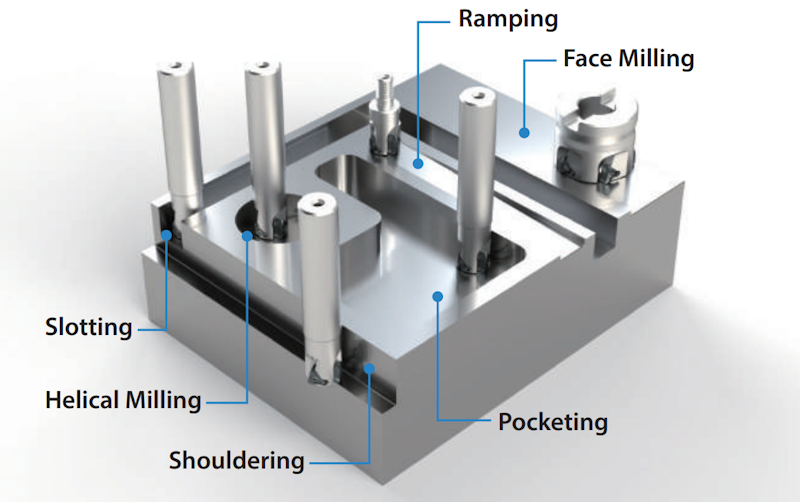 Ramping
Face Milling
Slotting
Helical Milling
Shouldering
Pocketing