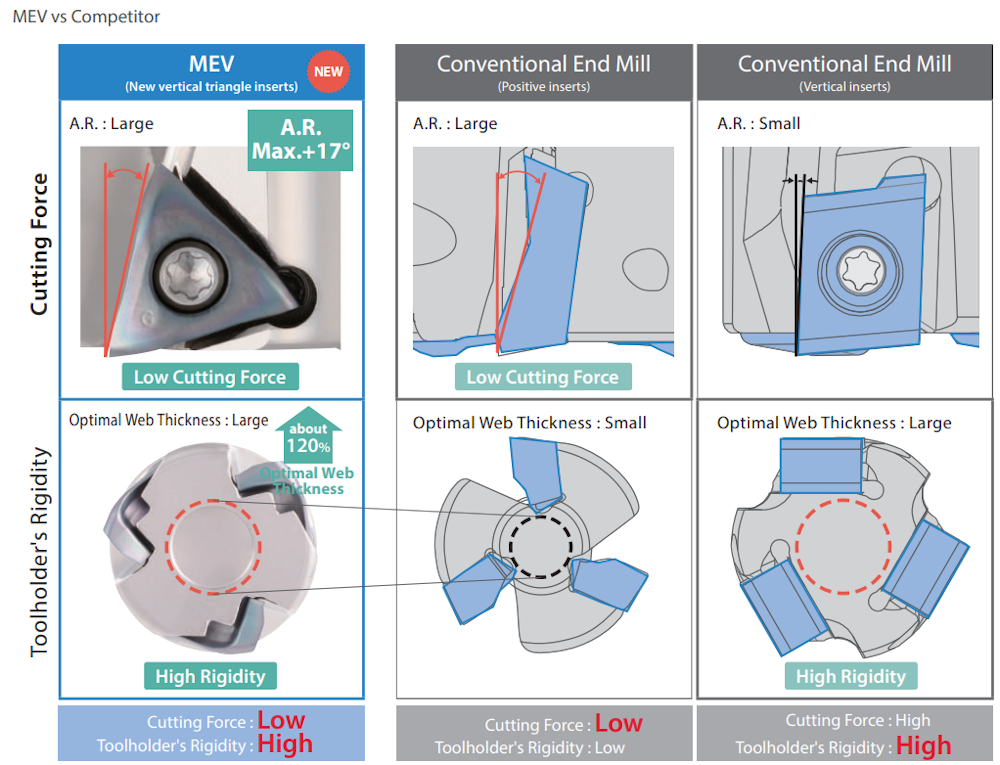 MEV vs Competitor

Cutting Force

Toolholder's Rigidity

MEV
(New vertical triangle inserts)
NEW

A.R. : Large
A.R. Max.+17°

Low Cutting Force

Optimal Web Thickness : Large
about 120%
Optimal Web Thickness

High Rigidity

Cutting Force : Low
Toolholder's Rigidity : High

Conventional End Mill
(Positive inserts)

A.R. : Large

Low Cutting Force

Optimal Web Thickness : Small

Cutting Force : Low
Toolholder's Rigidity : Low

Conventional End Mill
(Vertical inserts)

A.R. : Small

Optimal Web Thickness : Large

High Rigidity

Cutting Force : High
Toolholder's Rigidity : High