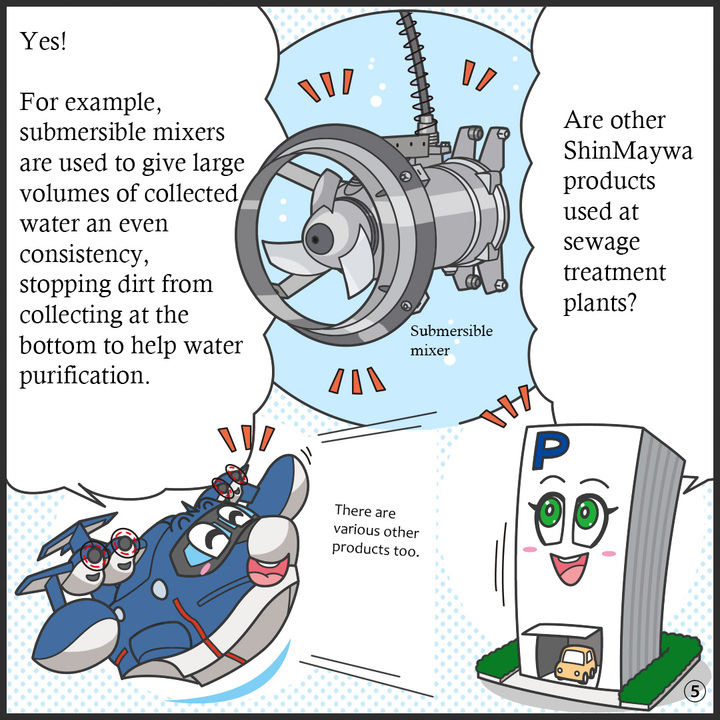 Are other ShinMaywa products used at sewage treatment plants?

Yes!

For example, submersible mixers are used to give large volumes of collected water an even consistency, stopping dirt from collecting at the bottom to help water purification.

Submersible mixer

There are various other products too.

P

5