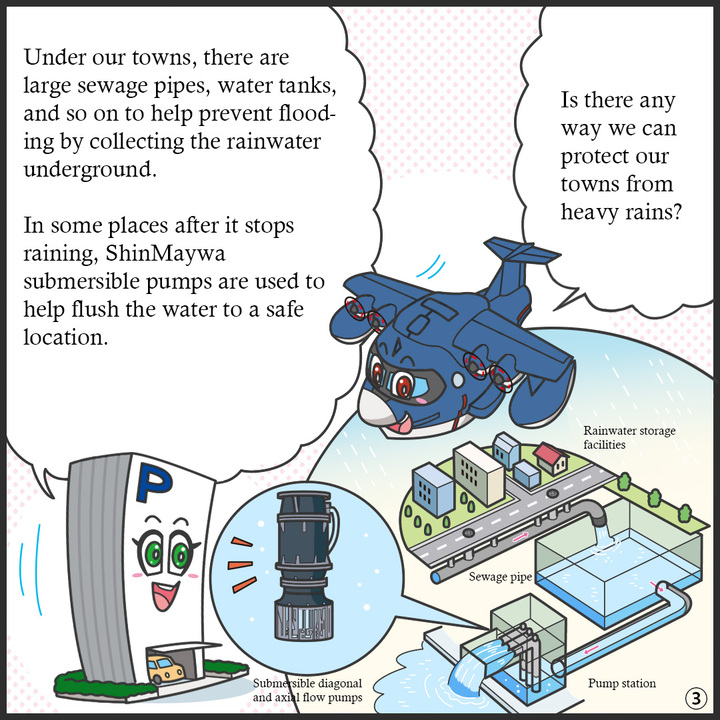 Under our towns, there are large sewage pipes, water tanks, and so on to help prevent flooding by collecting the rainwater underground.

In some places after it stops raining, ShinMaywa submersible pumps are used to help flush the water to a safe location.

Is there any way we can protect our towns from heavy rains?

P

Rainwater storage facilities

Sewage pipe

Submersible diagonal and axial flow pumps

Pump station

3