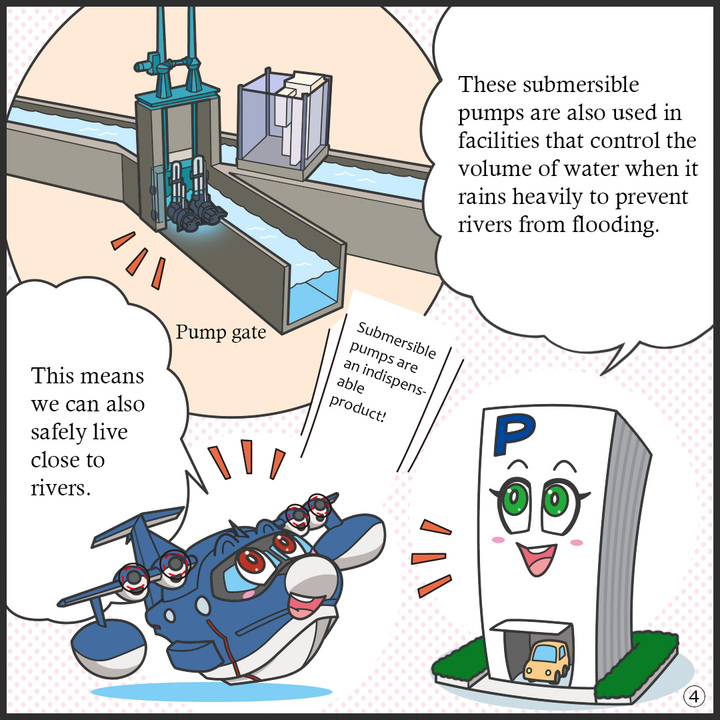 These submersible pumps are also used in facilities that control the volume of water when it rains heavily to prevent rivers from flooding.

Pump gate

This means we can also safely live close to rivers.

Submersible pumps are an indispensable product!

P

④