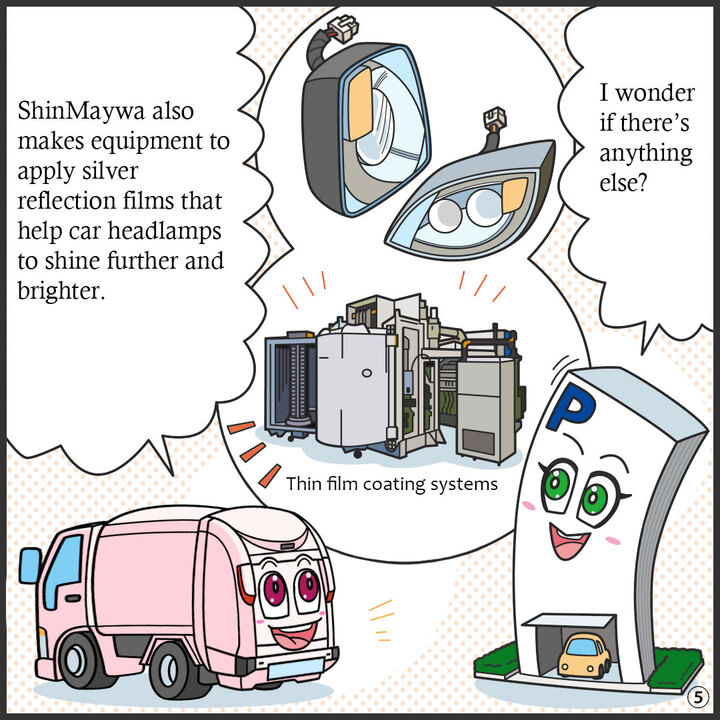 ShinMaywa also makes equipment to apply silver reflection films that help car headlamps to shine further and brighter.

I wonder if there's anything else?

Thin film coating systems

P

5