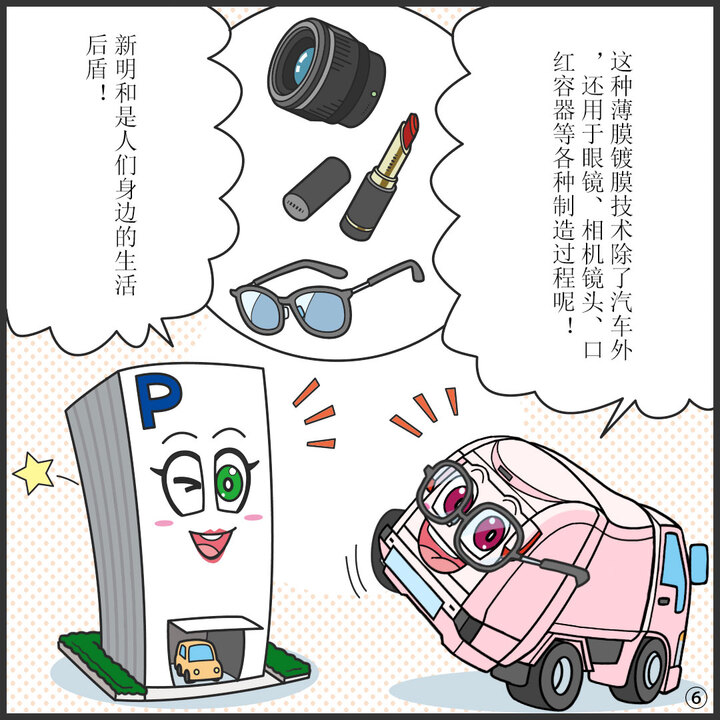 这种薄膜镀膜技术除了汽车外，还用于眼镜、相机镜头、口红容器等各种制造过程呢！

新明和是人们身边的生活后盾！

P

⑥