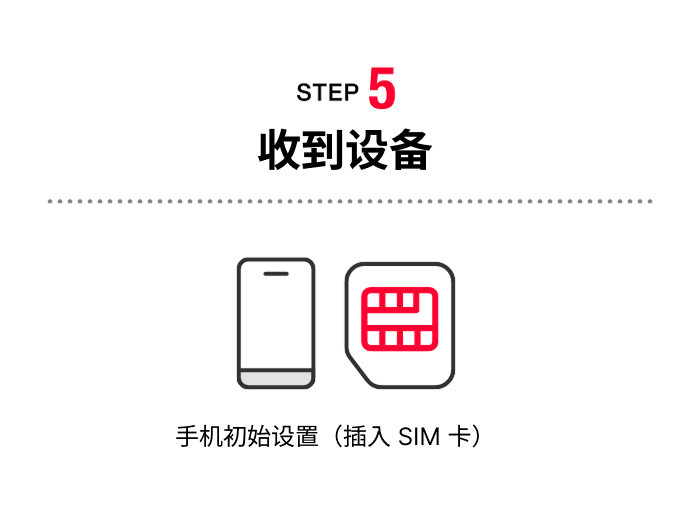 STEP 5
收到设备

手机初始设置（插入 SIM 卡）