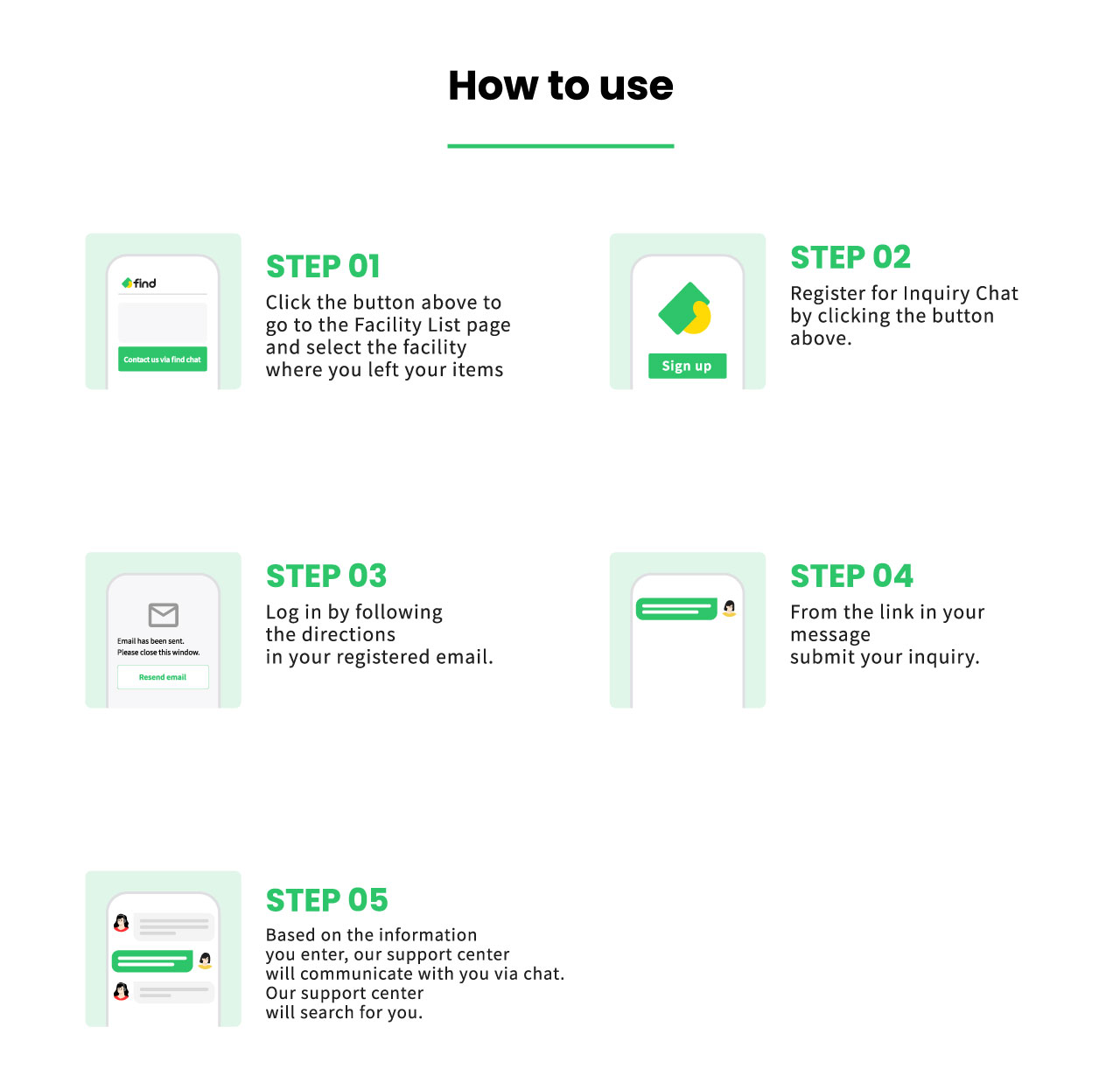 How to use

find

Contact us via find chat

STEP 01
Click the button above to go to the Facility List page and select the facility where you left your items

Sign up

STEP 02
Register for Inquiry Chat by clicking the button above.

Email has been sent.
Please close this window.

Resend email

STEP 03
Log in by following the directions in your registered email.

STEP 04
From the link in your message submit your inquiry.

STEP 05
Based on the information you enter, our support center will communicate with you via chat. Our support center will search for you.