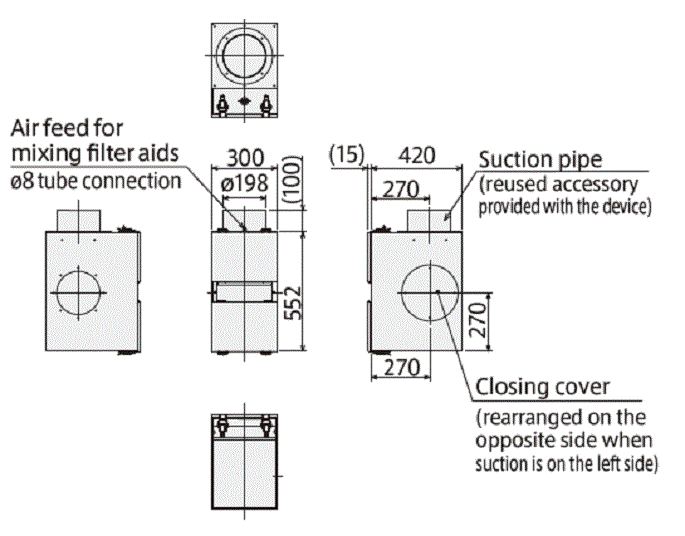 Air feed for mixing filter aids
ø8 tube connection

300
ø198
(100)
552

(15)
420
270
Suction pipe
(reused accessory provided with the device)

270
270
Closing cover
(rearranged on the opposite side when suction is on the left side)