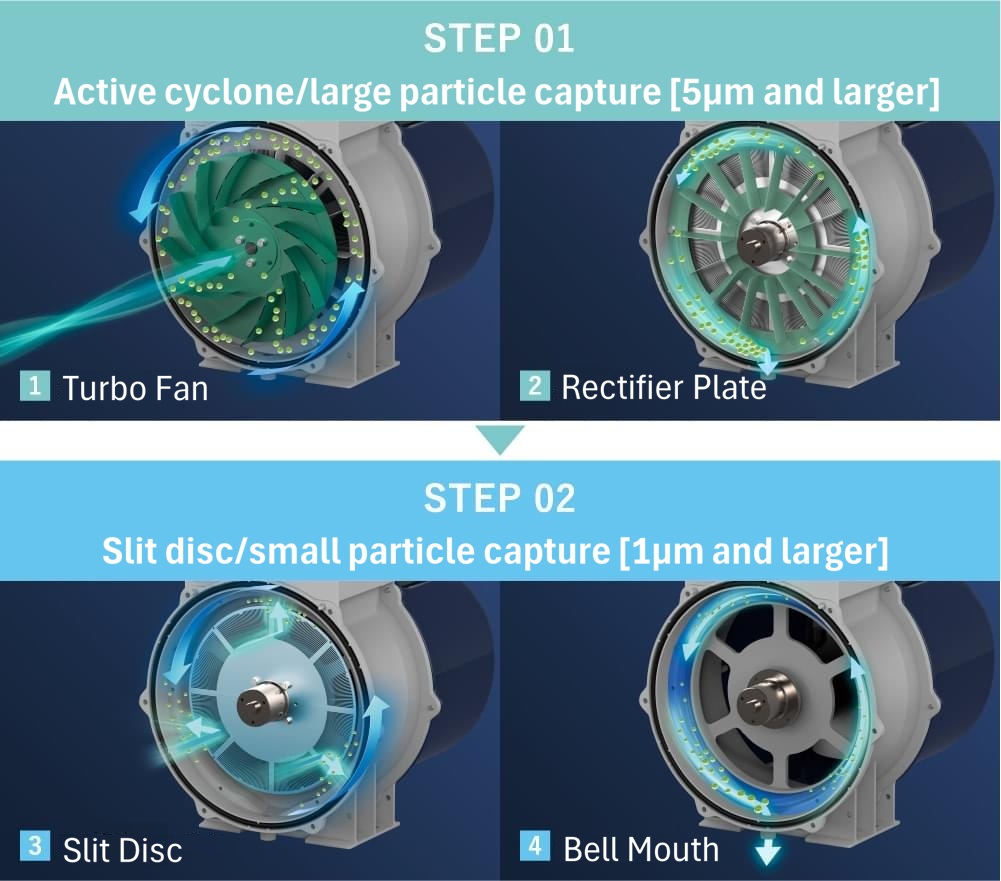 STEP 01
Active cyclone/large particle capture [5µm and larger]

1 Turbo Fan

2 Rectifier Plate

STEP 02
Slit disc/small particle capture [1µm and larger]

3 Slit Disc

4 Bell Mouth