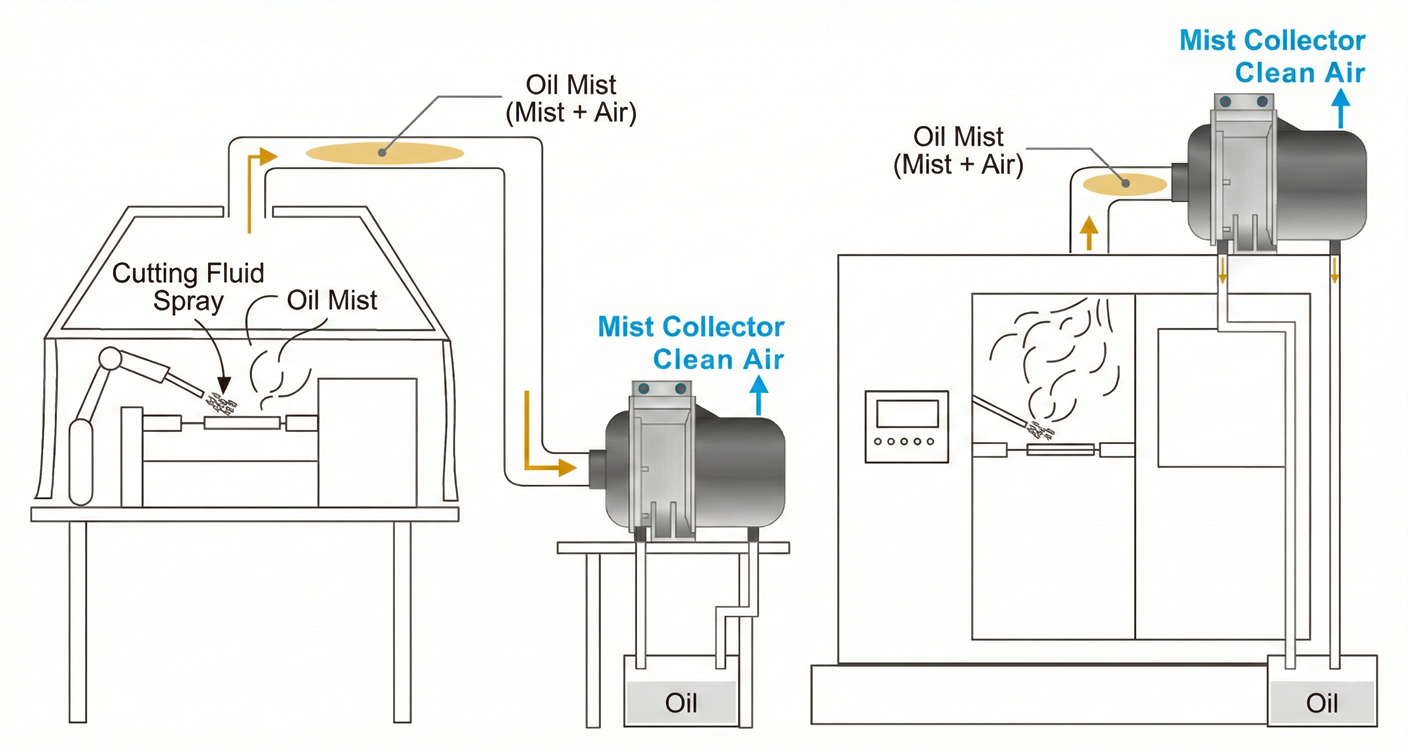 Oil Mist
(Mist + Air)

Cutting Fluid
Spray

Oil Mist

Mist Collector
Clean Air

Oil

Mist Collector
Clean Air

Oil Mist
(Mist + Air)

Oil