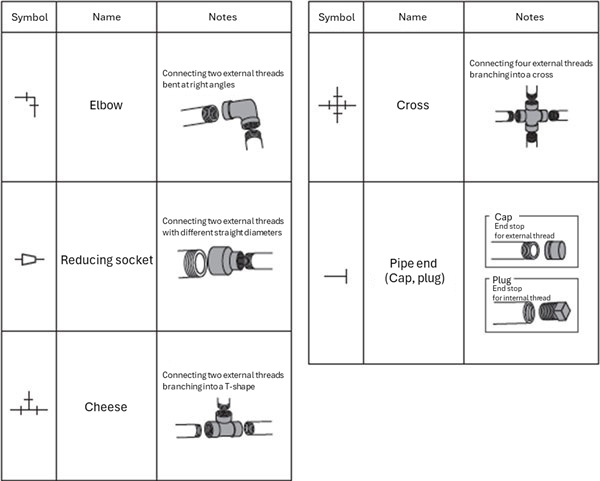 | Symbol | Name | Notes |
|---|---|---|
| | Elbow | Connecting two external threads bent at right angles |
| | Reducing socket | Connecting two external threads with different straight diameters |
| | Cheese | Connecting two external threads branching into a T-shape |

| Symbol | Name | Notes |
|---|---|---|
| | Cross | Connecting four external threads branching into a cross |
| | Pipe end (Cap, plug) | Cap End stop for external thread Plug End stop for internal thread |