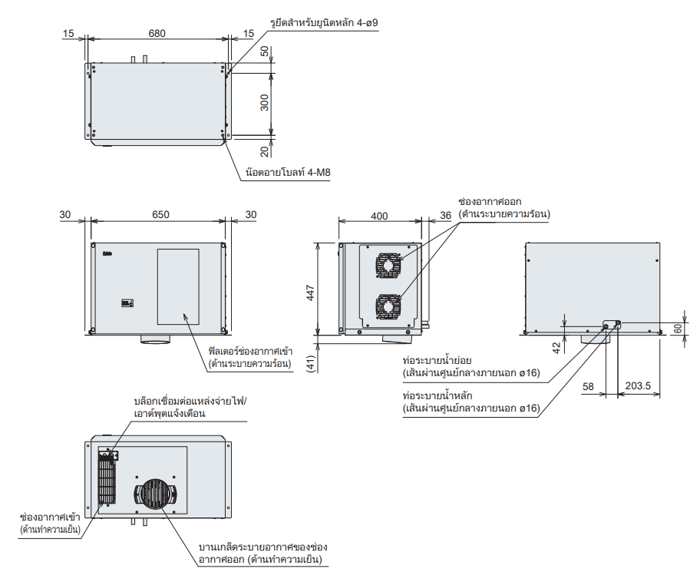 15
680
15
รูยึดสำหรับยูนิตหลัก 4-ø9
50
300
20
น็อตอายโบลท์ 4-M8

30
650
30
ฟิลเตอร์ช่องอากาศเข้า
(ด้านระบายความร้อน)

400
36
ช่องอากาศออก
(ด้านระบายความร้อน)
447
(41)
ท่อระบายน้ำย่อย
(เส้นผ่านศูนย์กลางภายนอก ø16)
ท่อระบายน้ำหลัก
(เส้นผ่านศูนย์กลางภายนอก ø16)

42
60
58
203.5

บล็อกเชื่อมต่อแหล่งจ่ายไฟ/
เอาต์พุตแจ้งเตือน
ช่องอากาศเข้า
(ด้านทำความเย็น)
บานเกล็ดระบายอากาศของช่อง
อากาศออก (ด้านทำความเย็น)