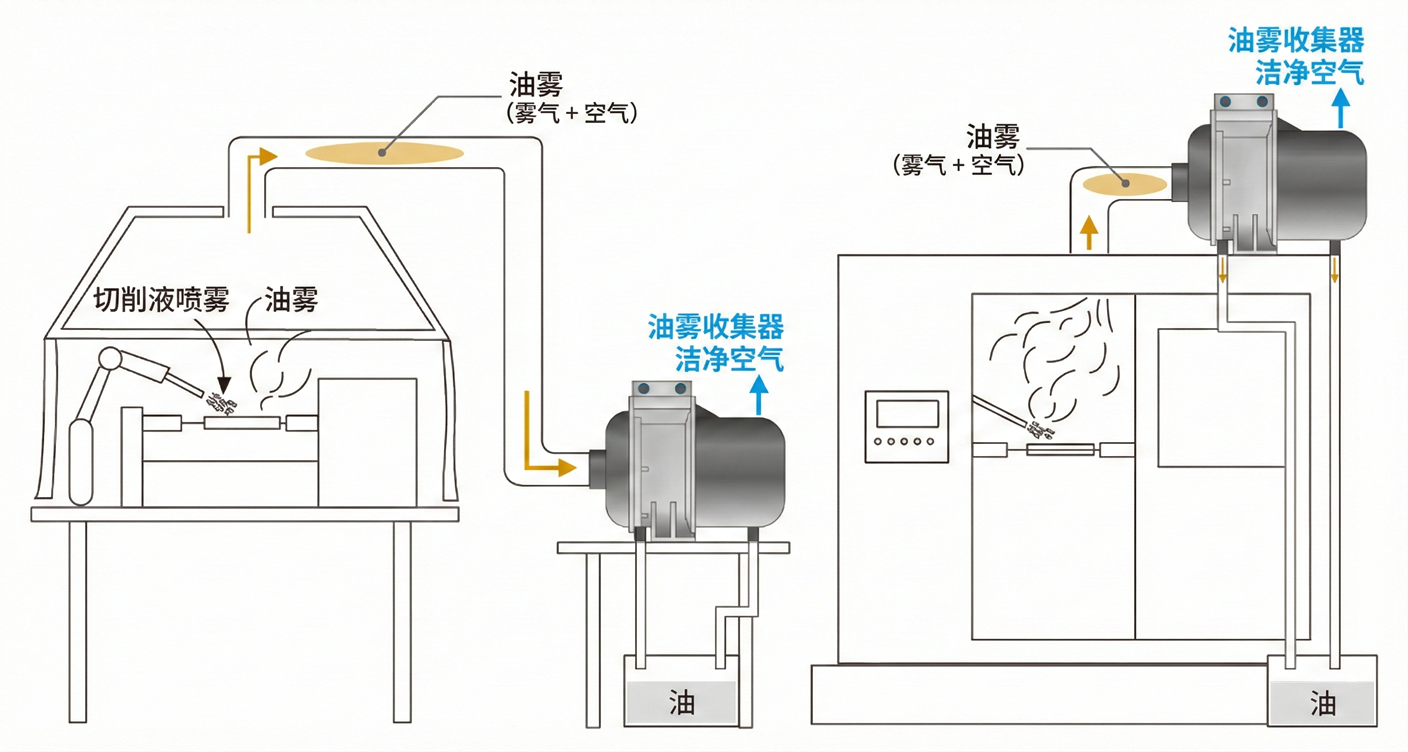 油雾
(雾气 + 空气)

切削液喷雾

油雾

油雾收集器
洁净空气

油

油雾收集器
洁净空气

油雾
(雾气 + 空气)

油