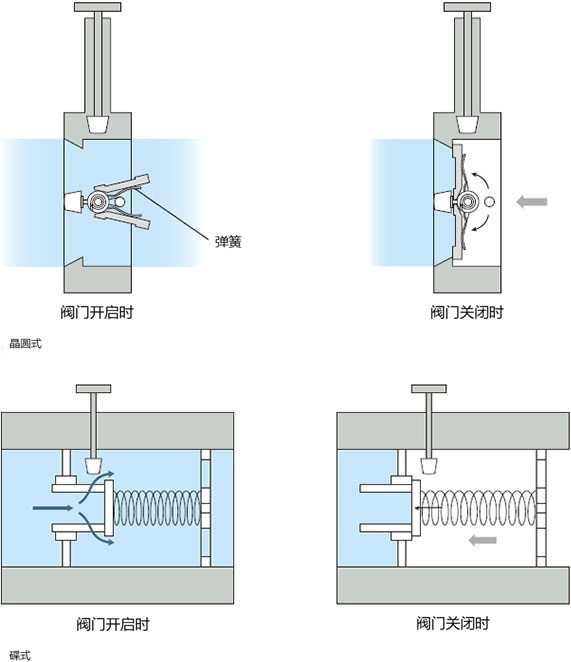 弹簧

阀门开启时

阀门关闭时

晶圆式

阀门开启时

阀门关闭时

碟式