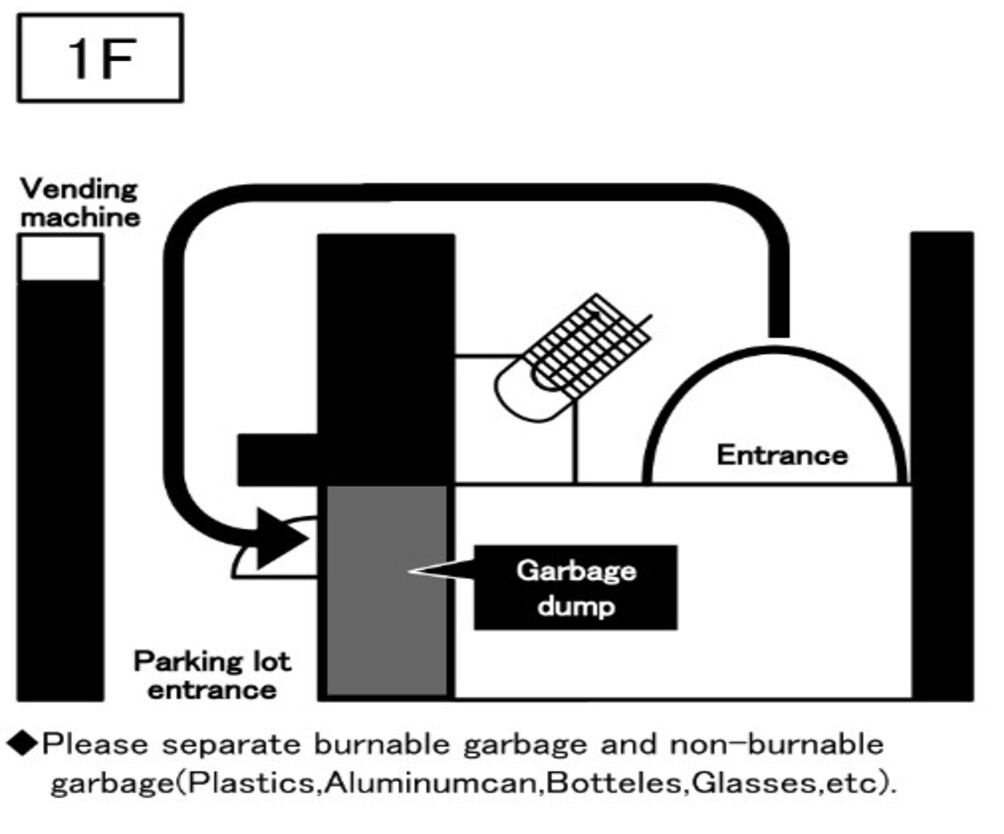 1F

Vending machine

Entrance

Garbage dump

Parking lot entrance

◆Please separate burnable garbage and non-burnable garbage(Plastics,Aluminumcan,Botteles,Glasses,etc).