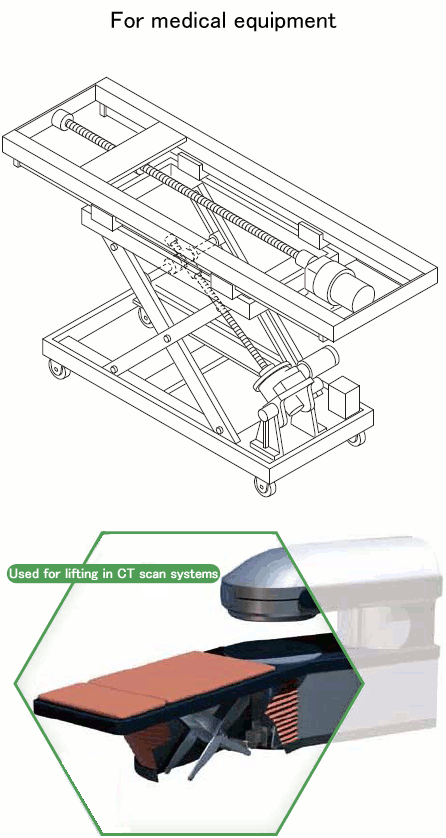 For medical equipment

Used for lifting in CT scan systems