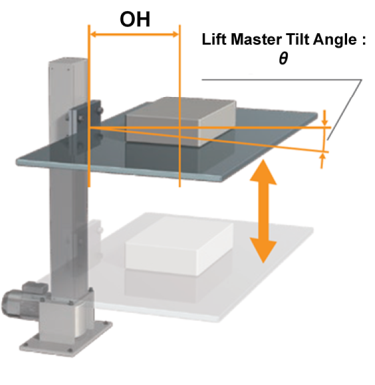 OH

Lift Master Tilt Angle :
$\theta$