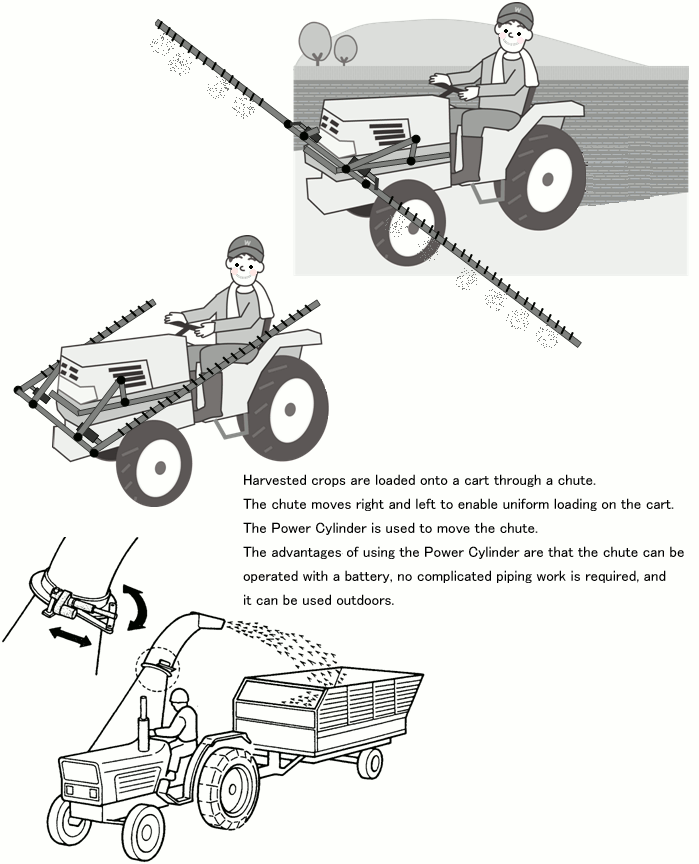 Harvested crops are loaded onto a cart through a chute.
The chute moves right and left to enable uniform loading on the cart.
The Power Cylinder is used to move the chute.
The advantages of using the Power Cylinder are that the chute can be operated with a battery, no complicated piping work is required, and it can be used outdoors.