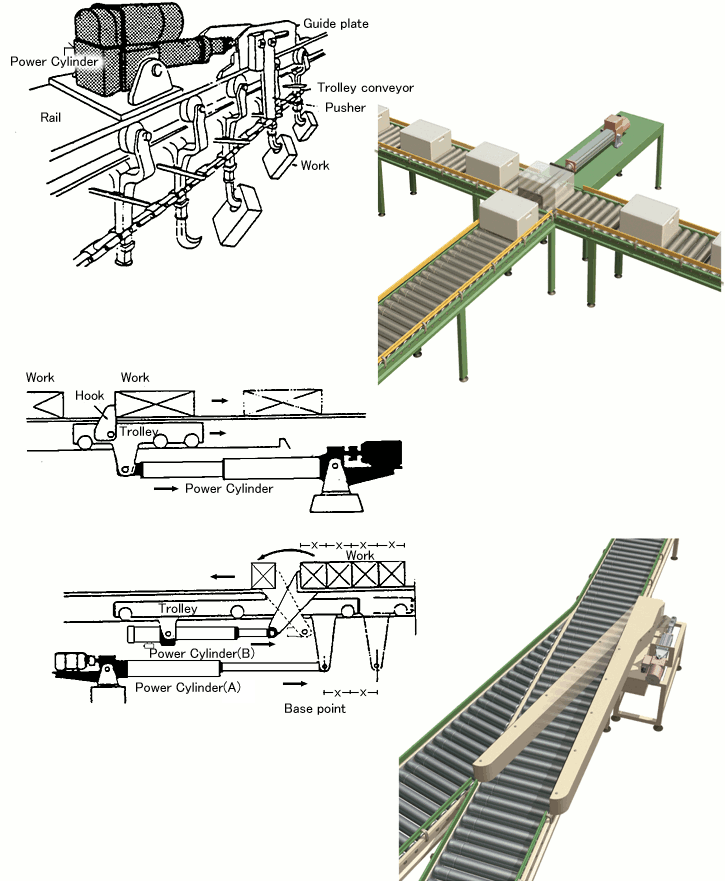 Guide plate
Power Cylinder
Trolley conveyor
Pusher
Rail
Work

Work
Work
Hook
Trolley
Power Cylinder

x x x x
Work
Trolley
Power Cylinder(B)
Power Cylinder(A)
x x
Base point