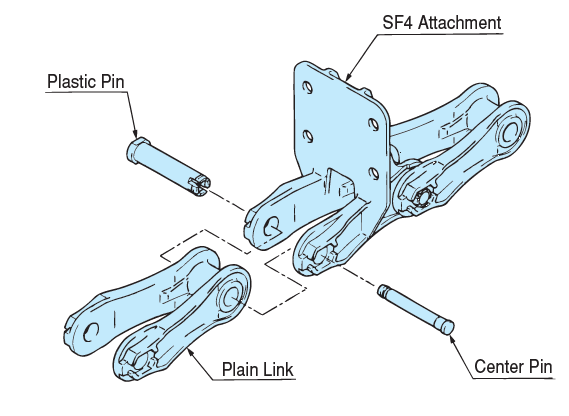 SF4 Attachment

Plastic Pin

Plain Link

Center Pin