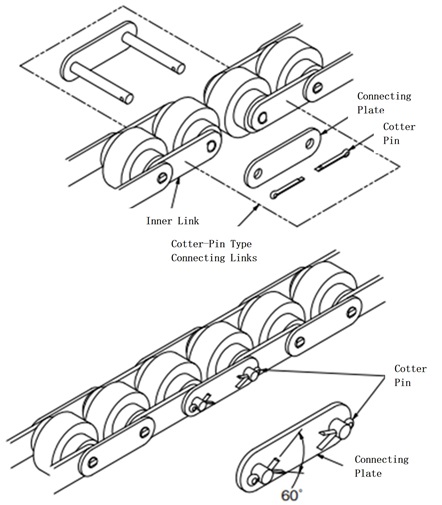 Connecting Plate

Cotter Pin

Inner Link

Cotter-Pin Type Connecting Links

Cotter Pin

Connecting Plate

60°