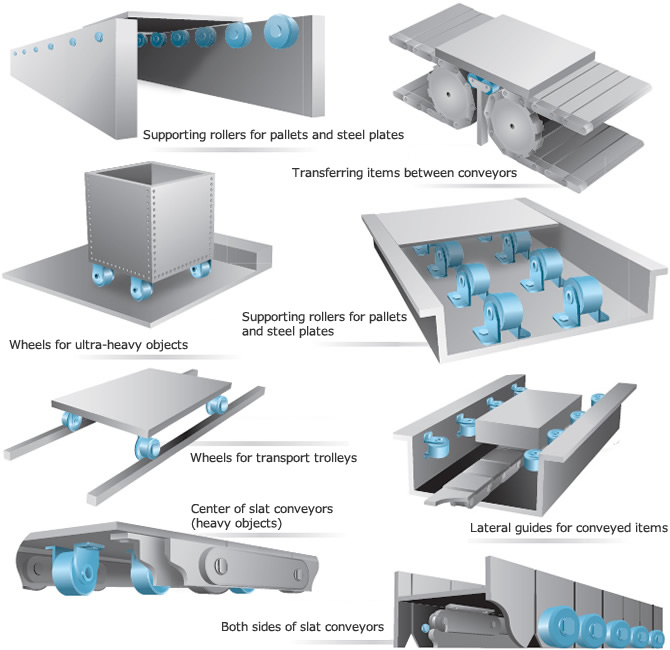 Supporting rollers for pallets and steel plates

Transferring items between conveyors

Supporting rollers for pallets and steel plates

Wheels for ultra-heavy objects

Wheels for transport trolleys

Center of slat conveyors (heavy objects)

Lateral guides for conveyed items

Both sides of slat conveyors