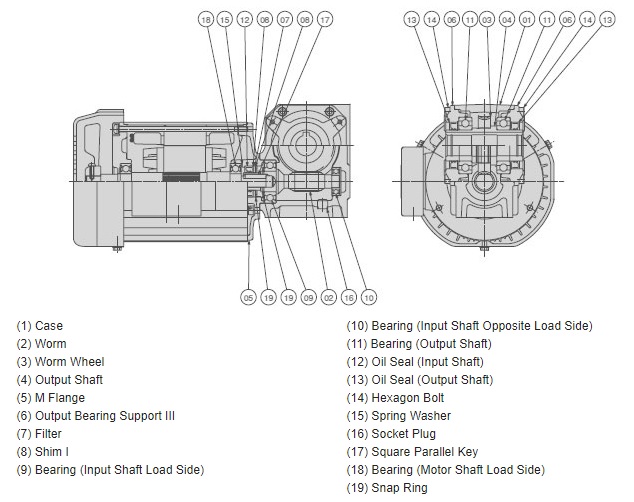 18 15 12 06 07 08 17

13 14 06 11 03 04 01 11 06 14 13

05 19 19 09 02 16 10

(1) Case
(2) Worm
(3) Worm Wheel
(4) Output Shaft
(5) M Flange
(6) Output Bearing Support III
(7) Filter
(8) Shim I
(9) Bearing (Input Shaft Load Side)

(10) Bearing (Input Shaft Opposite Load Side)
(11) Bearing (Output Shaft)
(12) Oil Seal (Input Shaft)
(13) Oil Seal (Output Shaft)
(14) Hexagon Bolt
(15) Spring Washer
(16) Socket Plug
(17) Square Parallel Key
(18) Bearing (Motor Shaft Load Side)
(19) Snap Ring