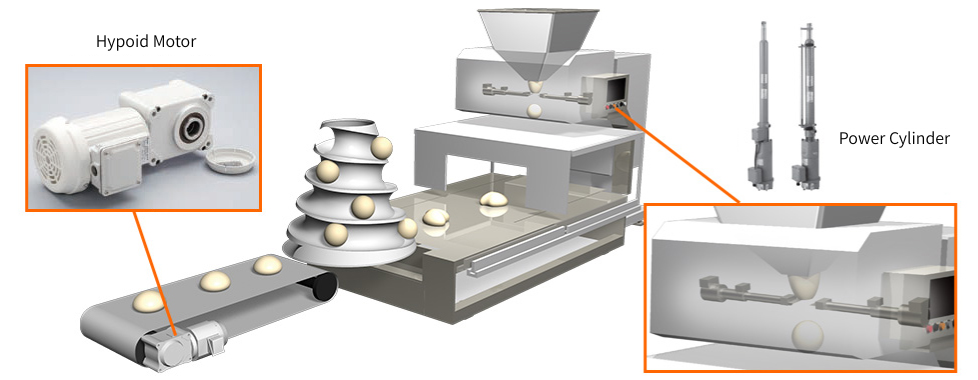 Hypoid Motor

Power Cylinder