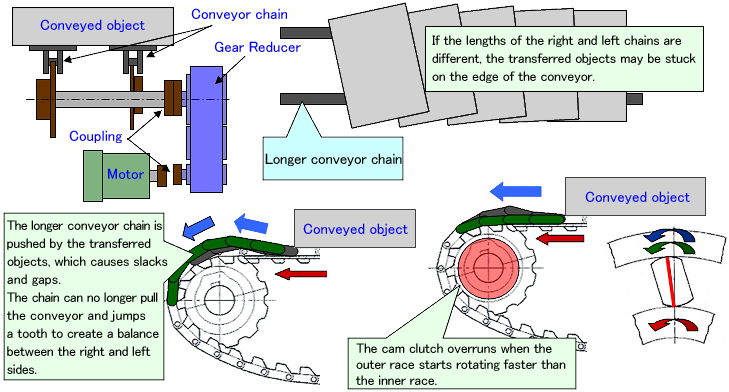 Conveyed object

Conveyor chain

Gear Reducer

Coupling

Motor

If the lengths of the right and left chains are different, the transferred objects may be stuck on the edge of the conveyor.

Longer conveyor chain

The longer conveyor chain is pushed by the transferred objects, which causes slacks and gaps.
The chain can no longer pull the conveyor and jumps a tooth to create a balance between the right and left sides.

Conveyed object

Conveyed object

The cam clutch overruns when the outer race starts rotating faster than the inner race.