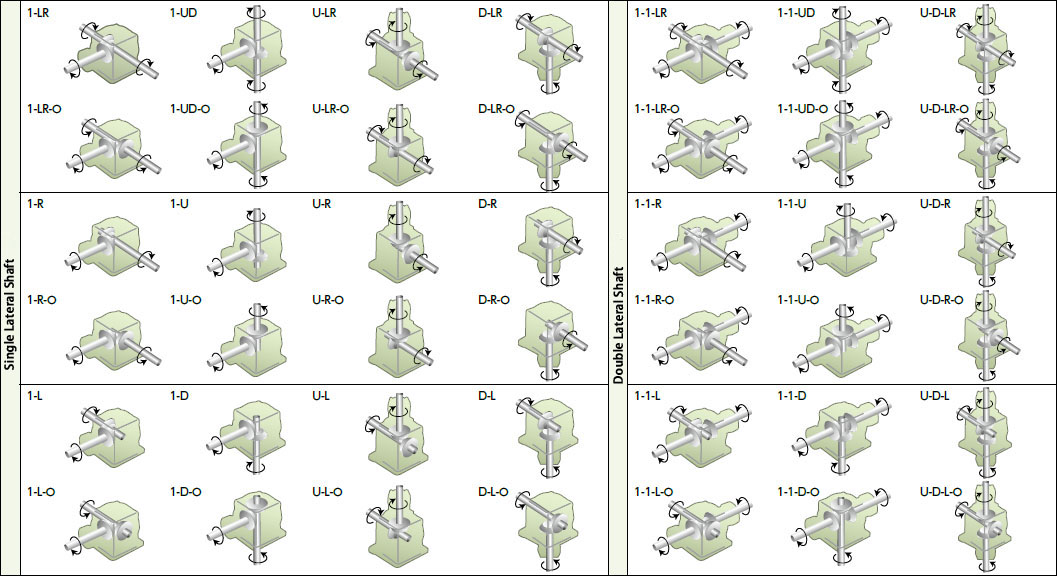 Single Lateral Shaft

1-LR
1-UD
U-LR
D-LR
1-LR-O
1-UD-O
U-LR-O
D-LR-O

1-R
1-U
U-R
D-R
1-R-O
1-U-O
U-R-O
D-R-O

1-L
1-D
U-L
D-L
1-L-O
1-D-O
U-L-O
D-L-O

Double Lateral Shaft

1-1-LR
1-1-UD
U-D-LR
1-1-LR-O
1-1-UD-O
U-D-LR-O

1-1-R
1-1-U
U-D-R
1-1-R-O
1-1-U-O
U-D-R-O

1-1-L
1-1-D
U-D-L
1-1-L-O
1-1-D-O
U-D-L-O