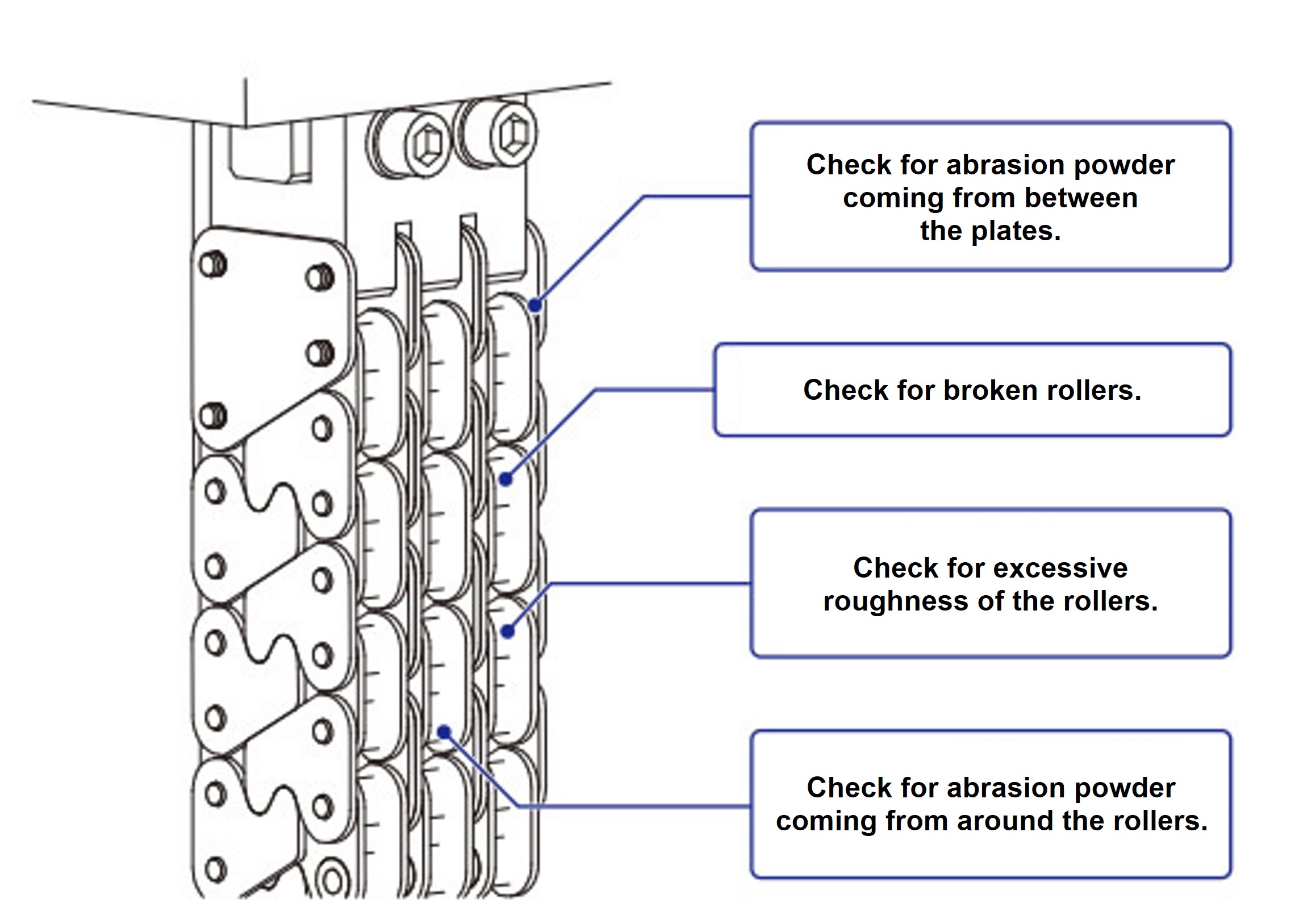 Check for abrasion powder coming from between the plates.

Check for broken rollers.

Check for excessive roughness of the rollers.

Check for abrasion powder coming from around the rollers.