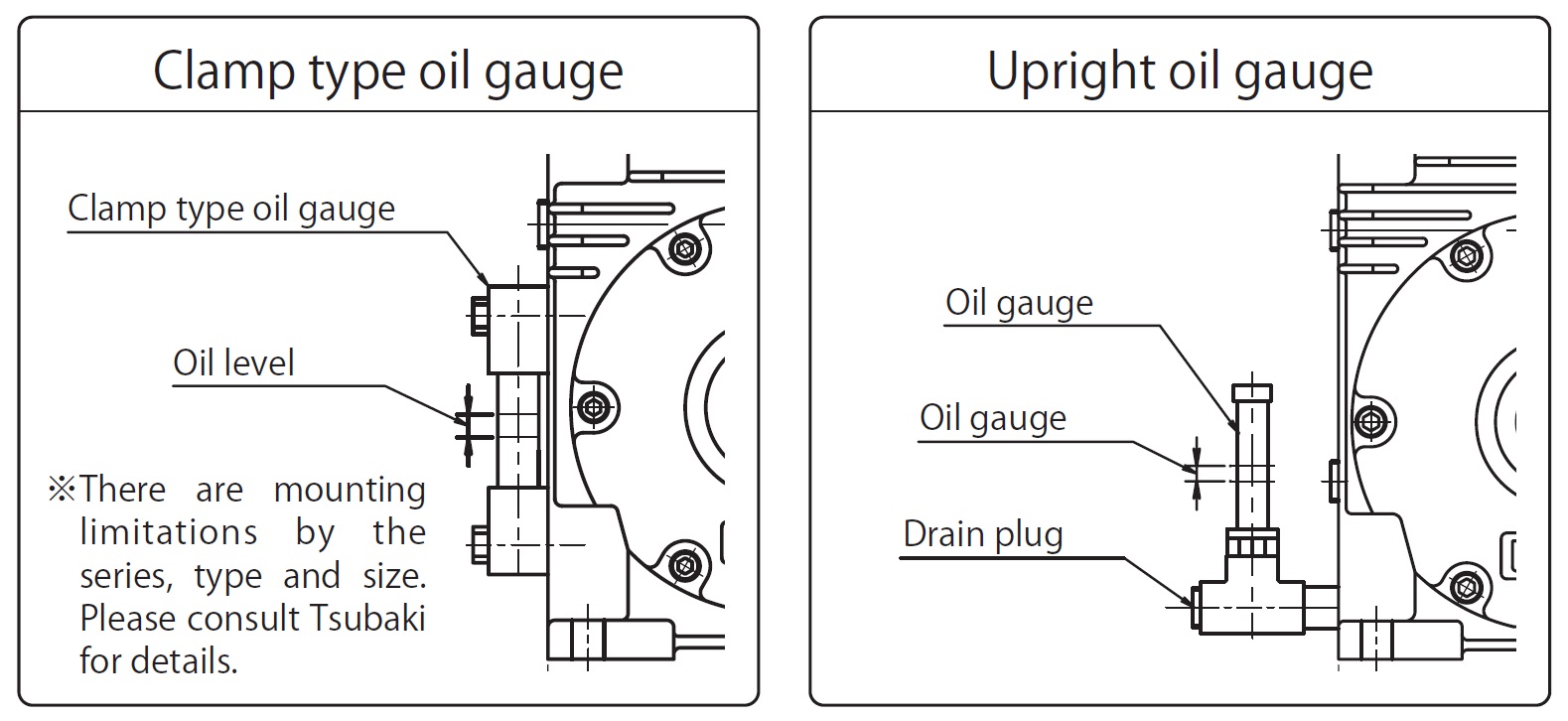 Clamp type oil gauge

Clamp type oil gauge

Oil level

※There are mounting limitations by the series, type and size. Please consult Tsubaki for details.

Upright oil gauge

Oil gauge

Oil gauge

Drain plug