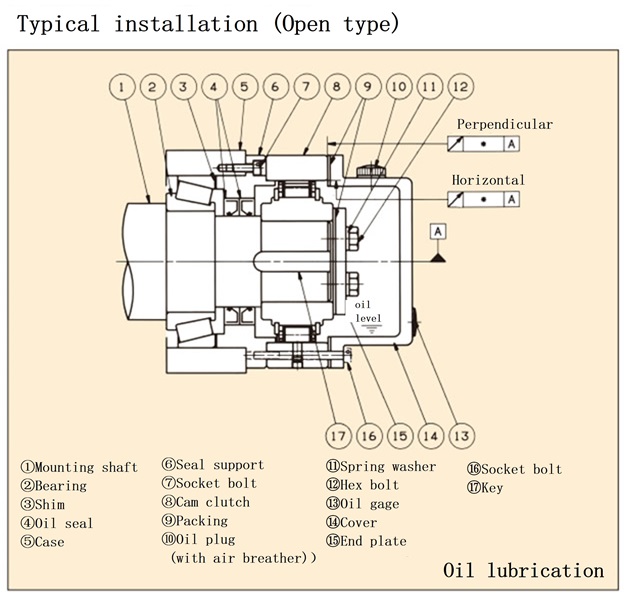 Typical installation (Open type)

1 2 3 4 5 6 7 8 9 10 11 12

Perpendicular

A

Horizontal

A

A

oil level

17 16 15 14 13

①Mounting shaft
②Bearing
③Shim
④Oil seal
⑤Case

⑥Seal support
⑦Socket bolt
⑧Cam clutch
⑨Packing
⑩Oil plug (with air breather))

⑪Spring washer
⑫Hex bolt
⑬Oil gage
⑭Cover
⑮End plate

⑯Socket bolt
⑰Key

Oil lubrication