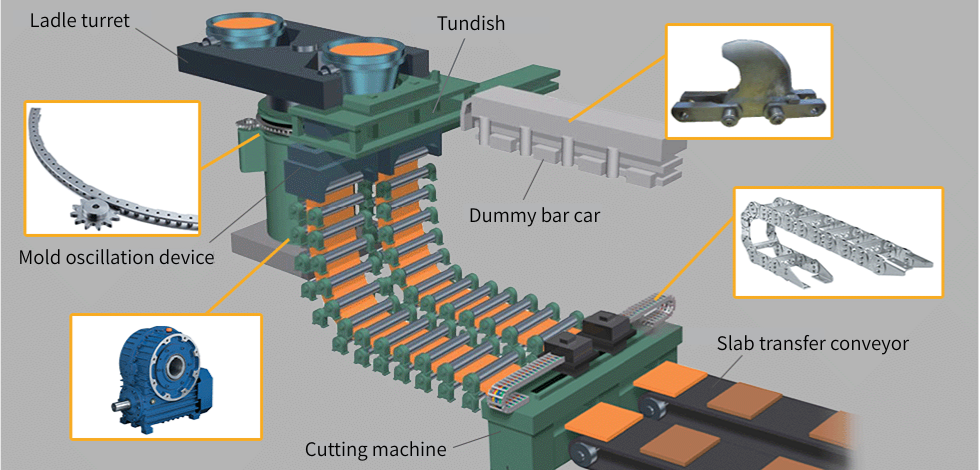 Ladle turret

Tundish

Dummy bar car

Mold oscillation device

Slab transfer conveyor

Cutting machine