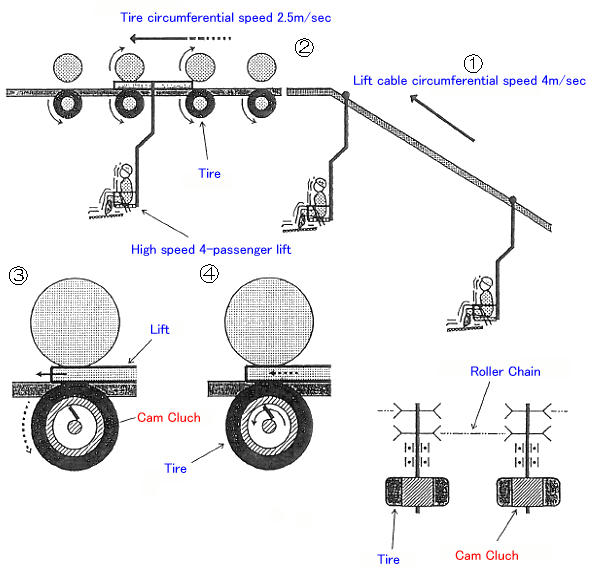 Tire circumferential speed 2.5m/sec

②

①

Lift cable circumferential speed 4m/sec

Tire

High speed 4-passenger lift

③

④

Lift

Cam Cluch

Tire

Roller Chain

Tire

Cam Cluch