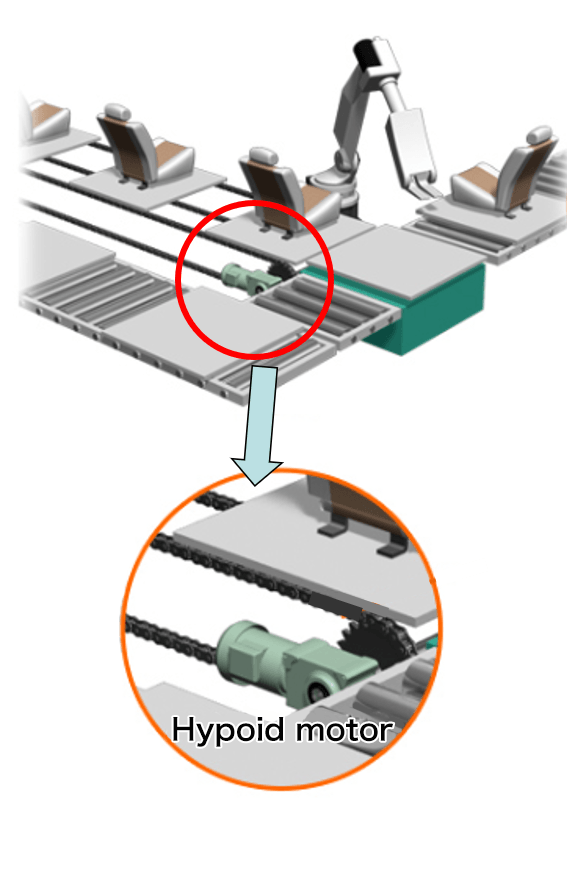 Hypoid motor