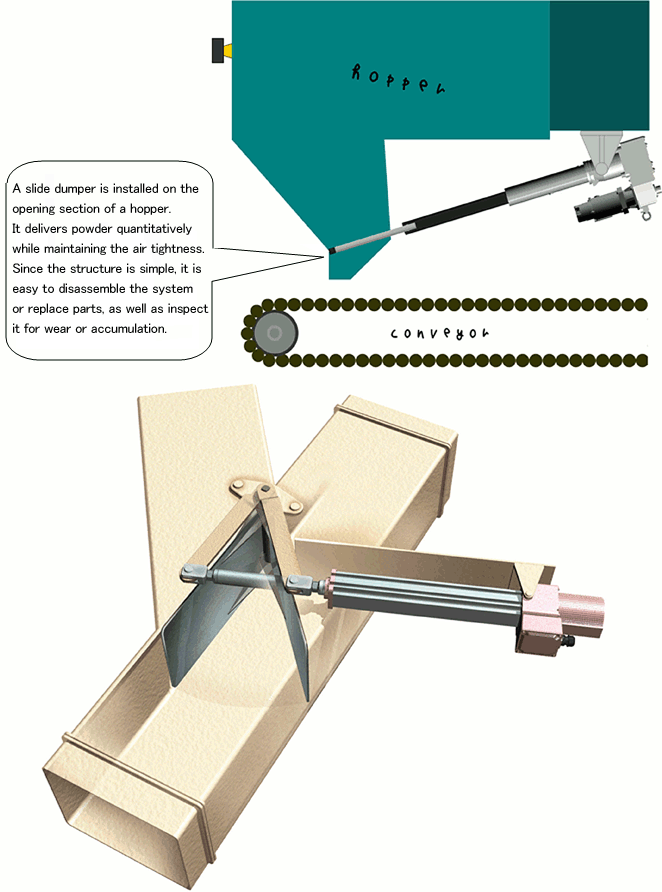 hopper

A slide dumper is installed on the opening section of a hopper.
It delivers powder quantitatively while maintaining the air tightness.
Since the structure is simple, it is easy to disassemble the system or replace parts, as well as inspect it for wear or accumulation.

conveyor