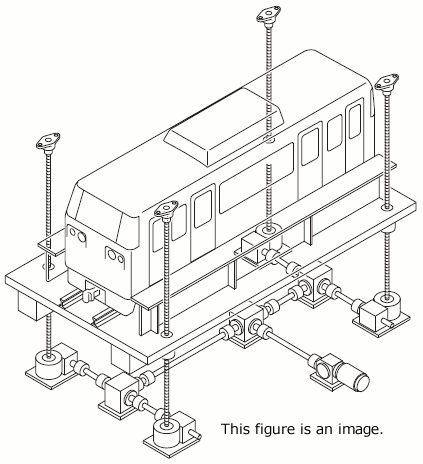 This figure is an image.