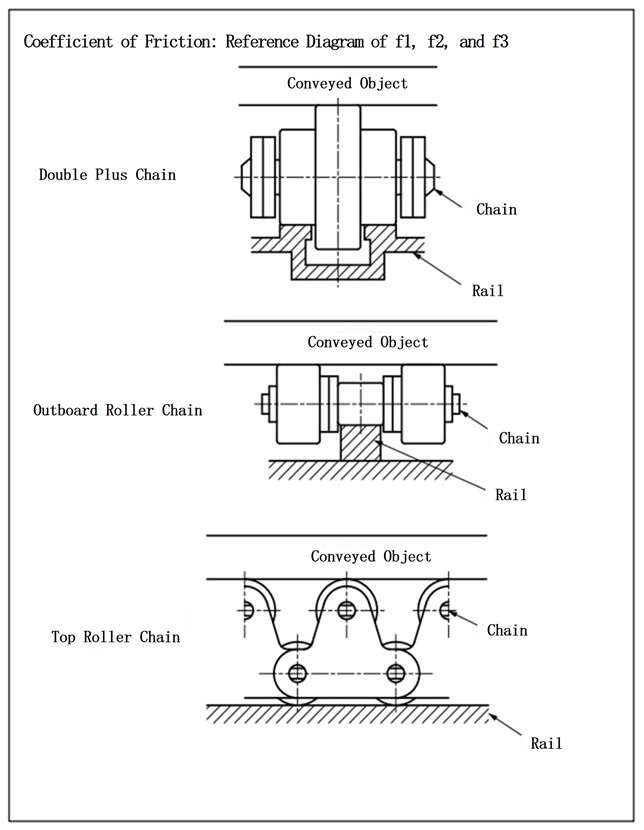 Coefficient of Friction: Reference Diagram of f1, f2, and f3

Conveyed Object

Double Plus Chain

Chain

Rail

Conveyed Object

Outboard Roller Chain

Chain

Rail

Conveyed Object

Top Roller Chain

Chain

Rail