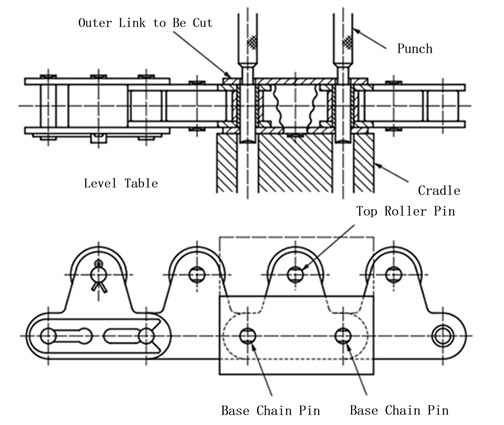 Outer Link to Be Cut

Punch

Level Table

Cradle

Top Roller Pin

Base Chain Pin

Base Chain Pin