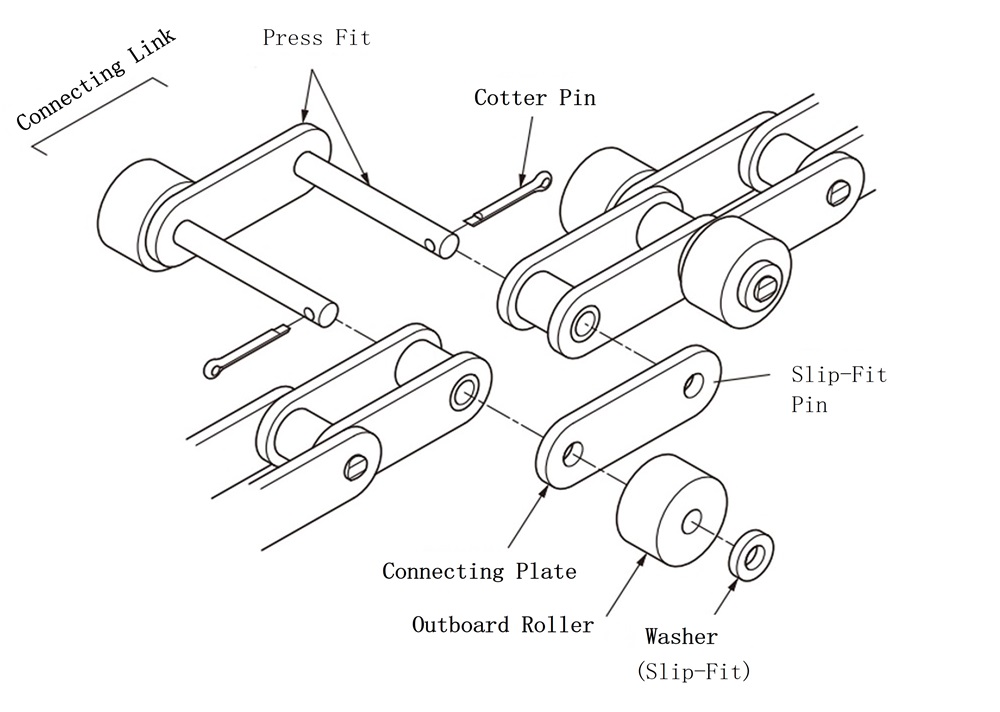 Connecting Link

Press Fit

Cotter Pin

Slip-Fit Pin

Connecting Plate

Outboard Roller

Washer (Slip-Fit)